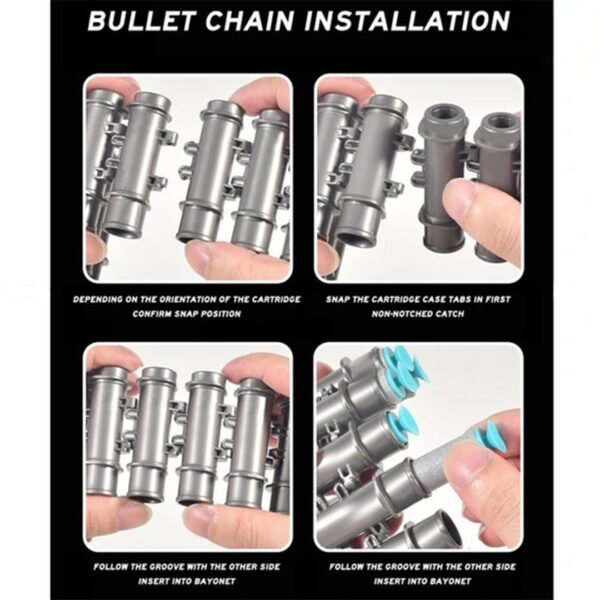 BULLET CHAIN INSTALLATION

DEPENDING ON THE ORIENTATION OF THE CARTRIDGE CONFIRM SNAP POSITION

SNAP THE CARTRIDGE CASE TABS IN FIRST NON-NOTCHED CATCH

FOLLOW THE GROOVE WITH THE OTHER SIDE INSERT INTO BAYONET

FOLLOW THE GROOVE WITH THE OTHER SIDE INSERT INTO BAYONET