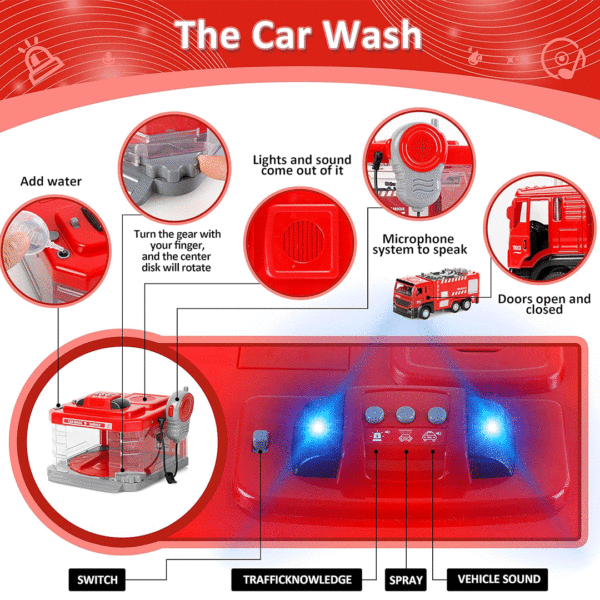 The Car Wash

Add water

Turn the gear with your finger, and the center disk will rotate

Lights and sound come out of it

Microphone system to speak

Doors open and closed

SWITCH

TRAFFICKNOWLEDGE

SPRAY

VEHICLE SOUND